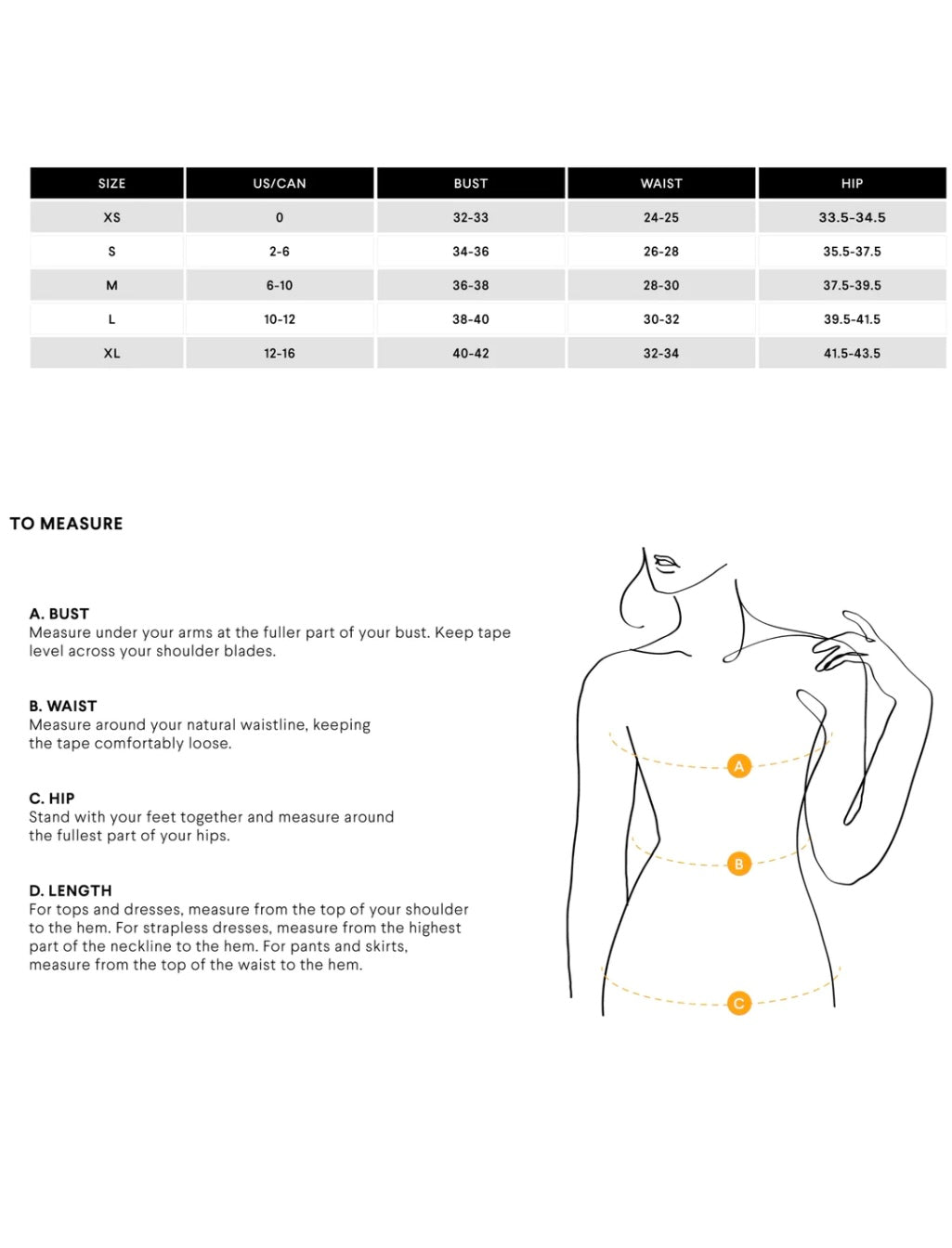 | SIZE | US/CAN | BUST | WAIST | HIP |
|---|---|---|---|---|
| XS | 0 | 32-33 | 24-25 | 33.5-34.5 |
| S | 2-6 | 34-36 | 26-28 | 35.5-37.5 |
| M | 6-10 | 36-38 | 28-30 | 37.5-39.5 |
| L | 10-12 | 38-40 | 30-32 | 39.5-41.5 |
| XL | 12-16 | 40-42 | 32-34 | 41.5-43.5 |

TO MEASURE

A. BUST
Measure under your arms at the fuller part of your bust. Keep tape level across your shoulder blades.

B. WAIST
Measure around your natural waistline, keeping the tape comfortably loose.

C. HIP
Stand with your feet together and measure around the fullest part of your hips.

D. LENGTH
For tops and dresses, measure from the top of your shoulder to the hem. For strapless dresses, measure from the highest part of the neckline to the hem. For pants and skirts, measure from the top of the waist to the hem.

A

B

C