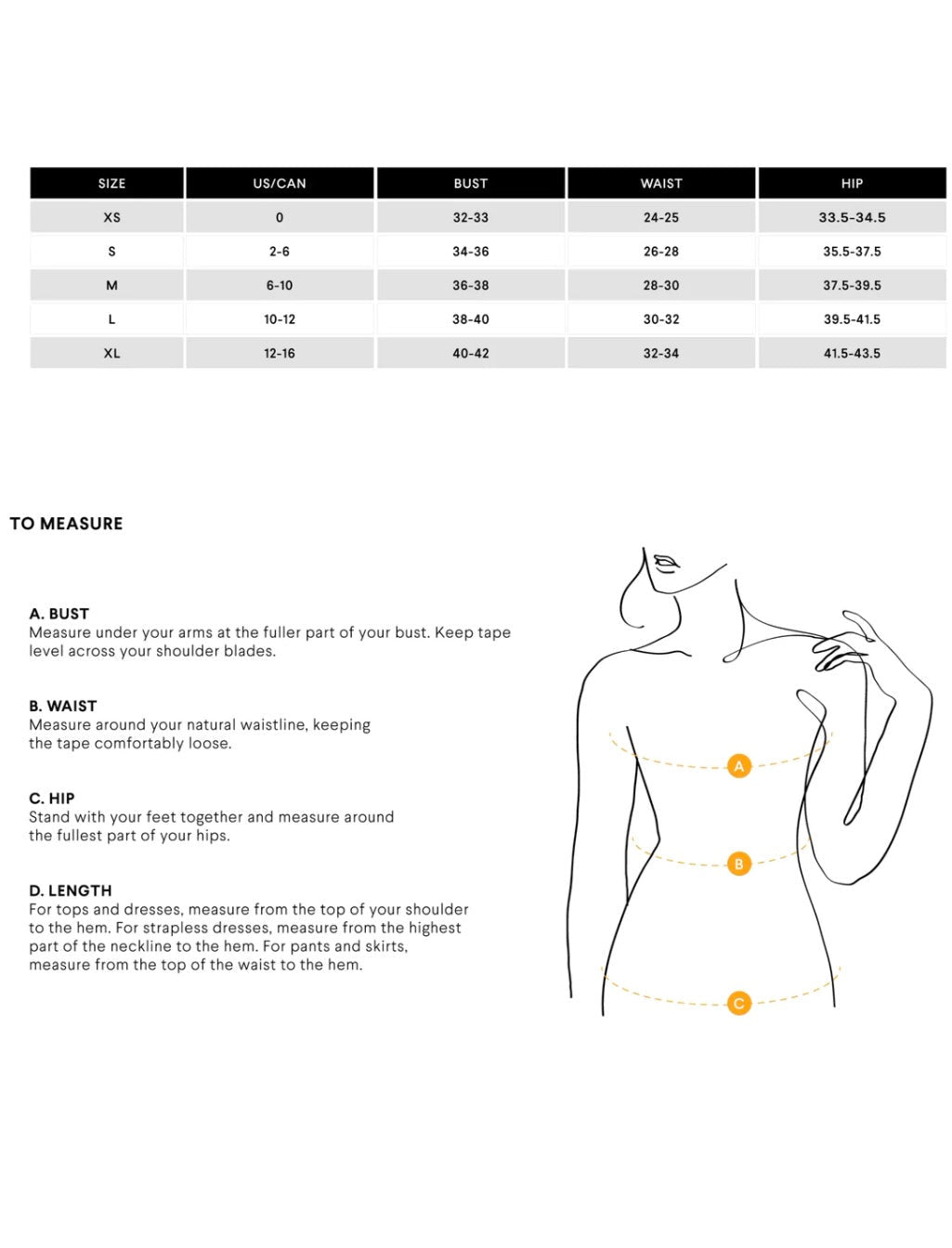 | SIZE | US/CAN | BUST | WAIST | HIP |
|---|---|---|---|---|
| XS | 0 | 32-33 | 24-25 | 33.5-34.5 |
| S | 2-6 | 34-36 | 26-28 | 35.5-37.5 |
| M | 6-10 | 36-38 | 28-30 | 37.5-39.5 |
| L | 10-12 | 38-40 | 30-32 | 39.5-41.5 |
| XL | 12-16 | 40-42 | 32-34 | 41.5-43.5 |

TO MEASURE

A. BUST
Measure under your arms at the fuller part of your bust. Keep tape level across your shoulder blades.

B. WAIST
Measure around your natural waistline, keeping the tape comfortably loose.

C. HIP
Stand with your feet together and measure around the fullest part of your hips.

D. LENGTH
For tops and dresses, measure from the top of your shoulder to the hem. For strapless dresses, measure from the highest part of the neckline to the hem. For pants and skirts, measure from the top of the waist to the hem.

A

B

C